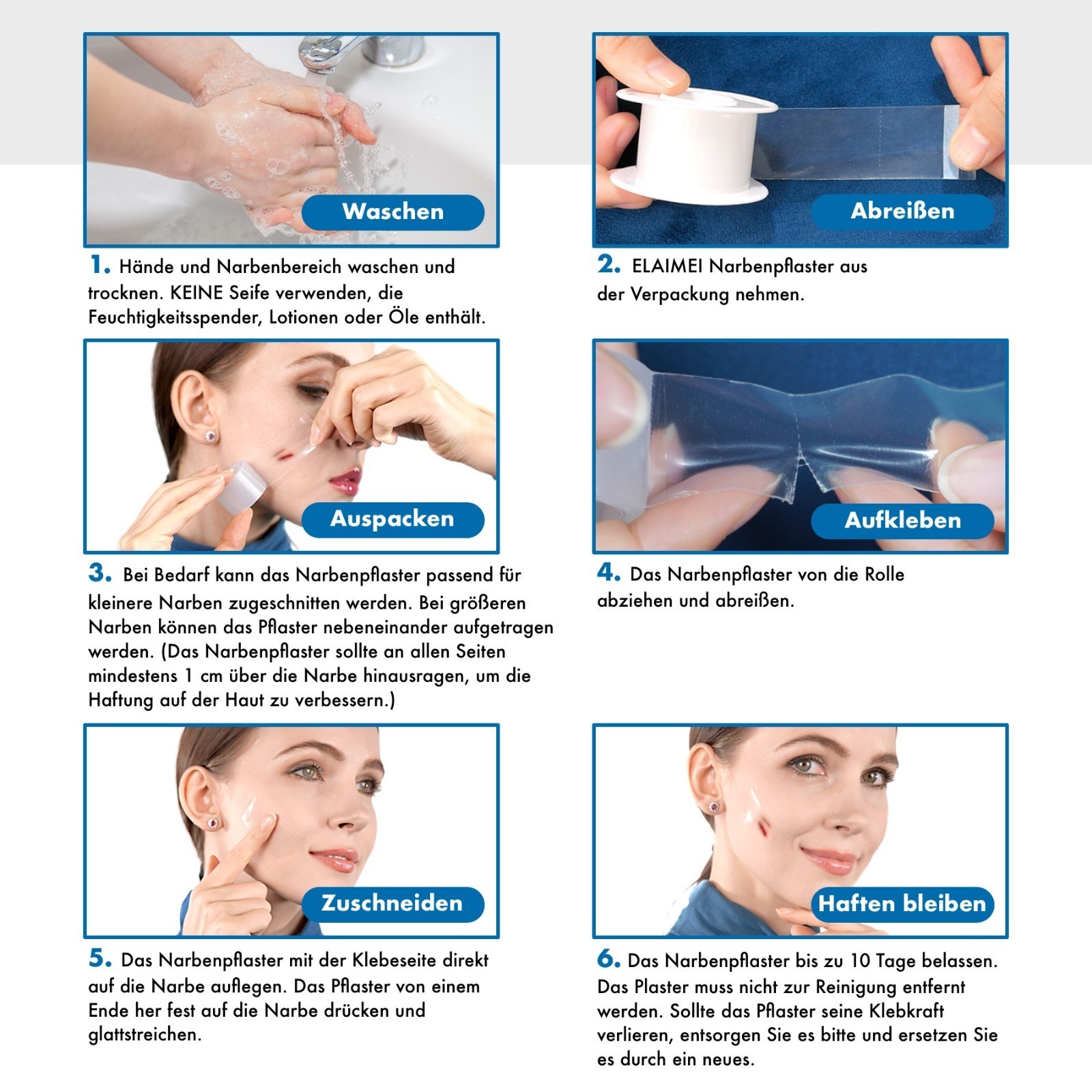 Waschen

1. Hände und Narbenbereich waschen und trocknen. KEINE Seife verwenden, die Feuchtigkeitsspender, Lotionen oder Öle enthält.

Abreißen

2. ELAIMEI Narbenpflaster aus der Verpackung nehmen.

Auspacken

3. Bei Bedarf kann das Narbenpflaster passend für kleinere Narben zugeschnitten werden. Bei größeren Narben können das Pflaster nebeneinander aufgetragen werden. (Das Narbenpflaster sollte an allen Seiten mindestens 1 cm über die Narbe hinausragen, um die Haftung auf der Haut zu verbessern.)

Aufkleben

4. Das Narbenpflaster von die Rolle abziehen und abreißen.

Zuschneiden

5. Das Narbenpflaster mit der Klebeseite direkt auf die Narbe auflegen. Das Pflaster von einem Ende her fest auf die Narbe drücken und glattstreichen.

Haften bleiben

6. Das Narbenpflaster bis zu 10 Tage belassen. Das Plaster muss nicht zur Reinigung entfernt werden. Sollte das Pflaster seine Klebkraft verlieren, entsorgen Sie es bitte und ersetzen Sie es durch ein neues.