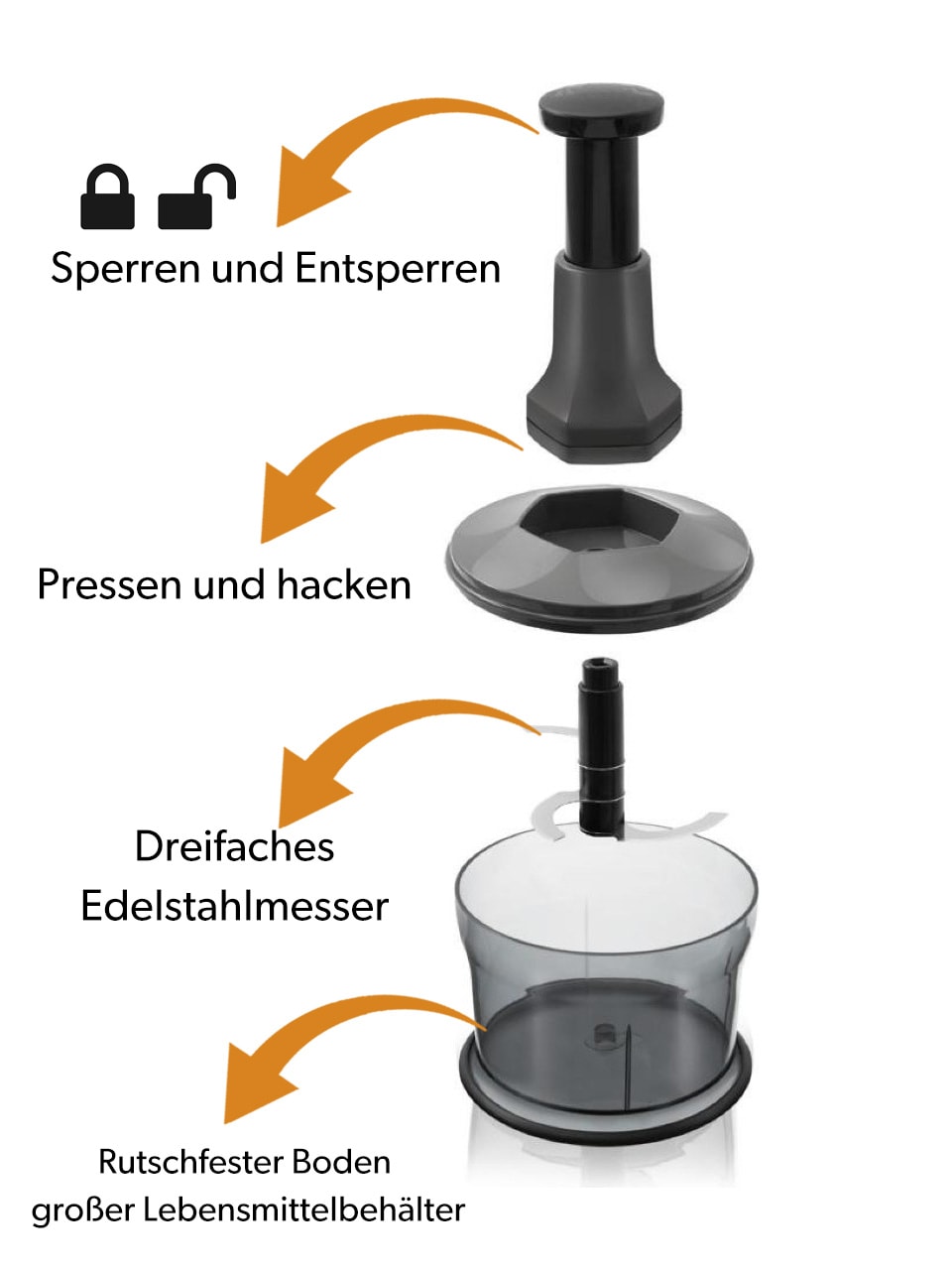 Sperren und Entsperren

Pressen und hacken

Dreifaches Edelstahlmesser

Rutschfester Boden
großer Lebensmittelbehälter